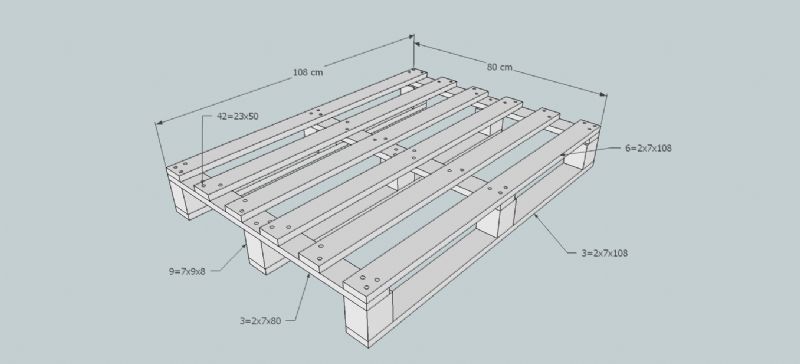 108 cm

80 cm

42=23x50

6=2x7x108

9=7x9x8

3=2x7x108

3=2x7x80